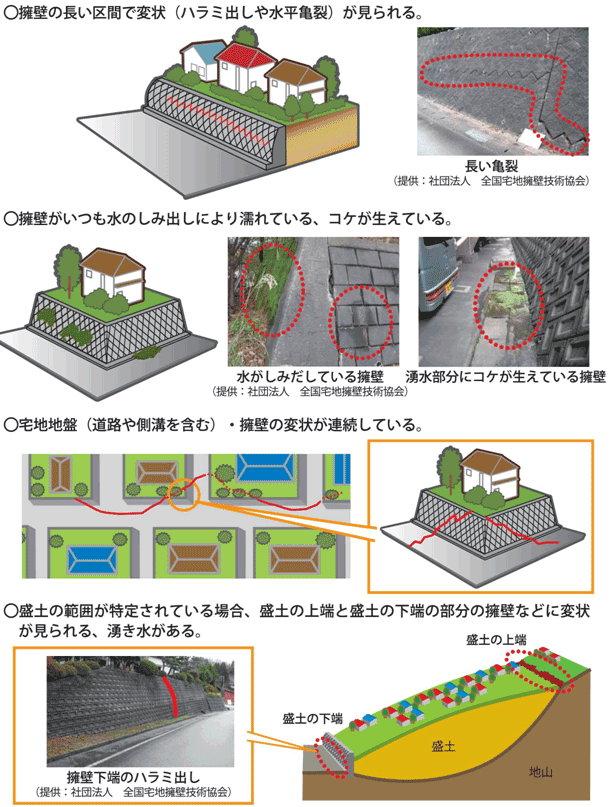 ○擁壁の長い区間で変状（ハラミ出しや水平亀裂）が見られる。

長い亀裂
（提供：社団法人　全国宅地擁壁技術協会）

○擁壁がいつも水のしみ出しにより濡れている、コケが生えている。

水がしみだしている擁壁
（提供：社団法人　全国宅地擁壁技術協会）

湧水部分にコケが生えている擁壁

○宅地地盤（道路や側溝を含む）・擁壁の変状が連続している。

○盛土の範囲が特定されている場合、盛土の上端と盛土の下端の部分の擁壁などに変状が見られる、湧き水がある。

擁壁下端のハラミ出し
（提供：社団法人　全国宅地擁壁技術協会）

盛土の上端

盛土の下端

盛土

地山